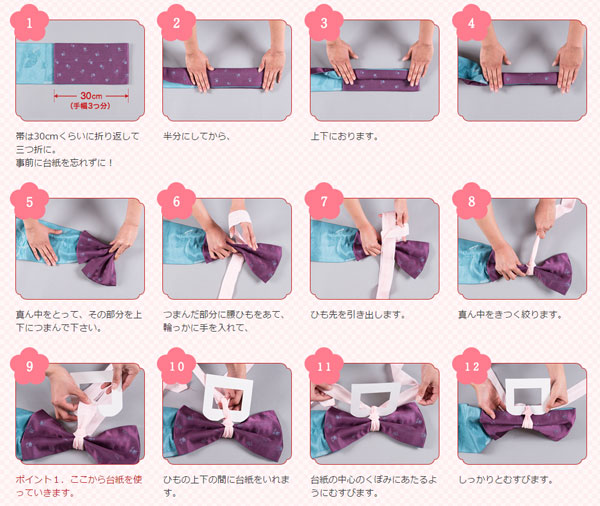 1

30cm
(手幅3つ分)

帯は30cmくらいに折り返して三つ折に。
事前に台紙を忘れずに！

2

半分にしてから、

3

上下におります。

4

5

真ん中をとって、その部分を上下につまんで下さい。

6

つまんだ部分に腰ひもをあて、輪っかに手を入れて、

7

ひも先を引き出します。

8

真ん中をきつく絞ります。

9

ポイント１．ここから台紙を使っていきます。

10

ひもの上下の間に台紙をいれます。

11

台紙の中心のくぼみにあたるようにむすびます。

12

しっかりとむすびます。